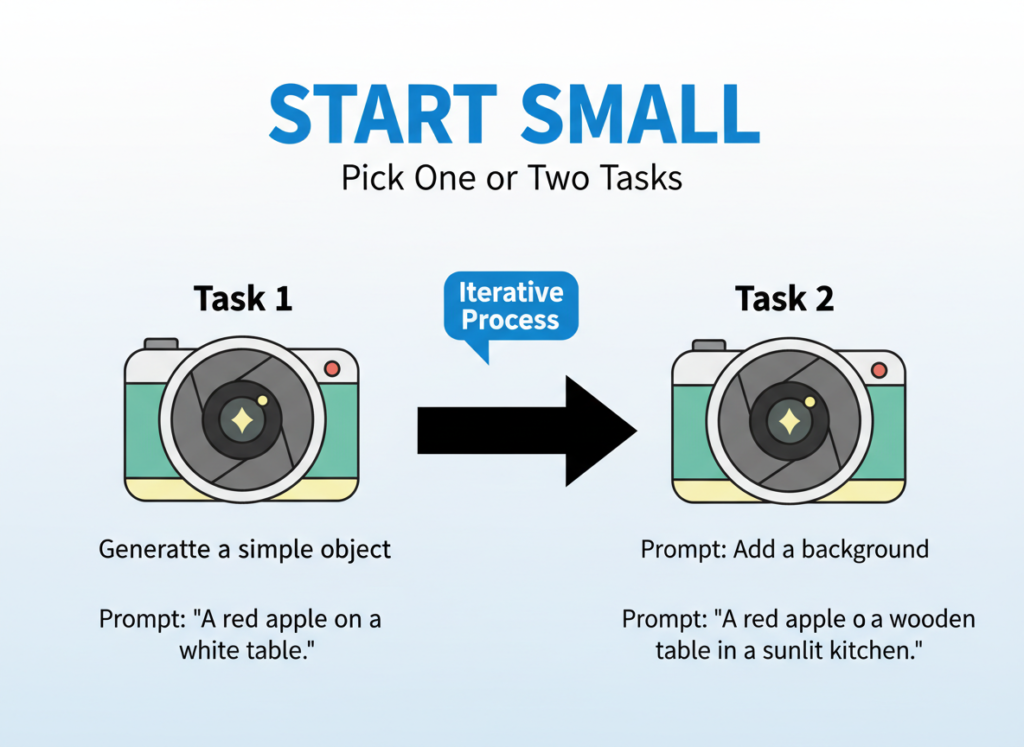 START SMALL

Pick One or Two Tasks

Task 1

Iterative Process

Task 2

Generatte a simple object

Prompt: "A red apple on a white table."

Prompt: Add a background

Prompt: "A red apple o a wooden table in a sunlit kitchen."